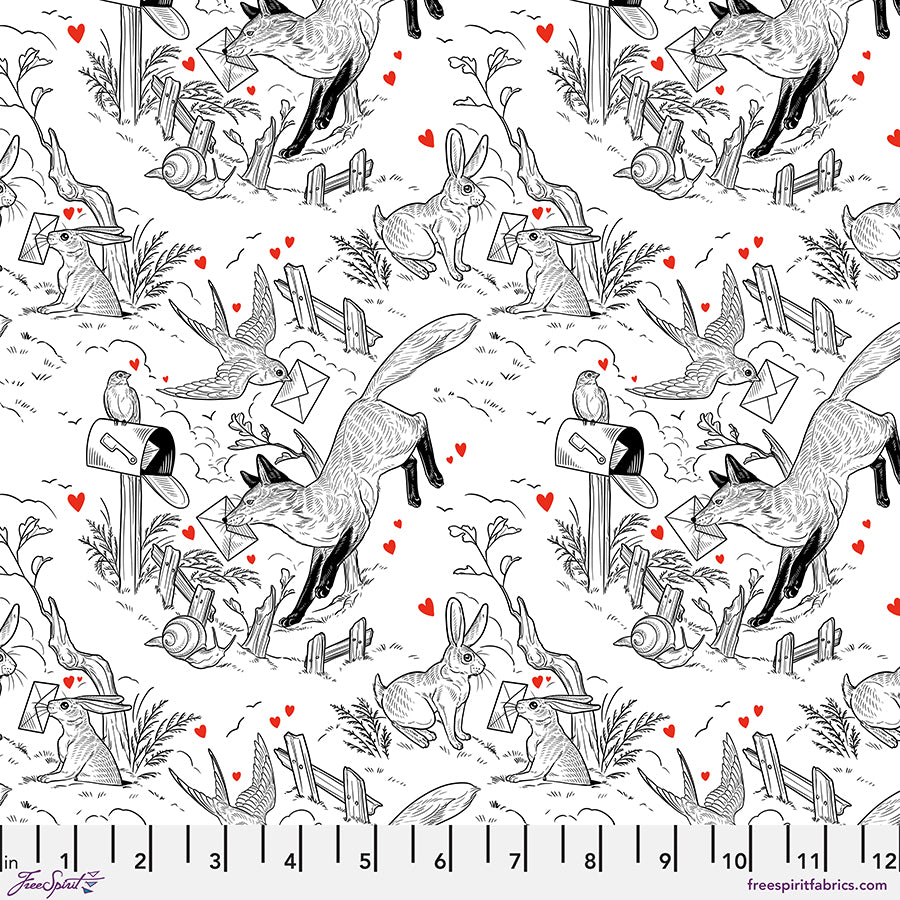 in 1 2 3 4 5 6 7 8 9 10 11 12

FreeSpirit

freespiritfabrics.com