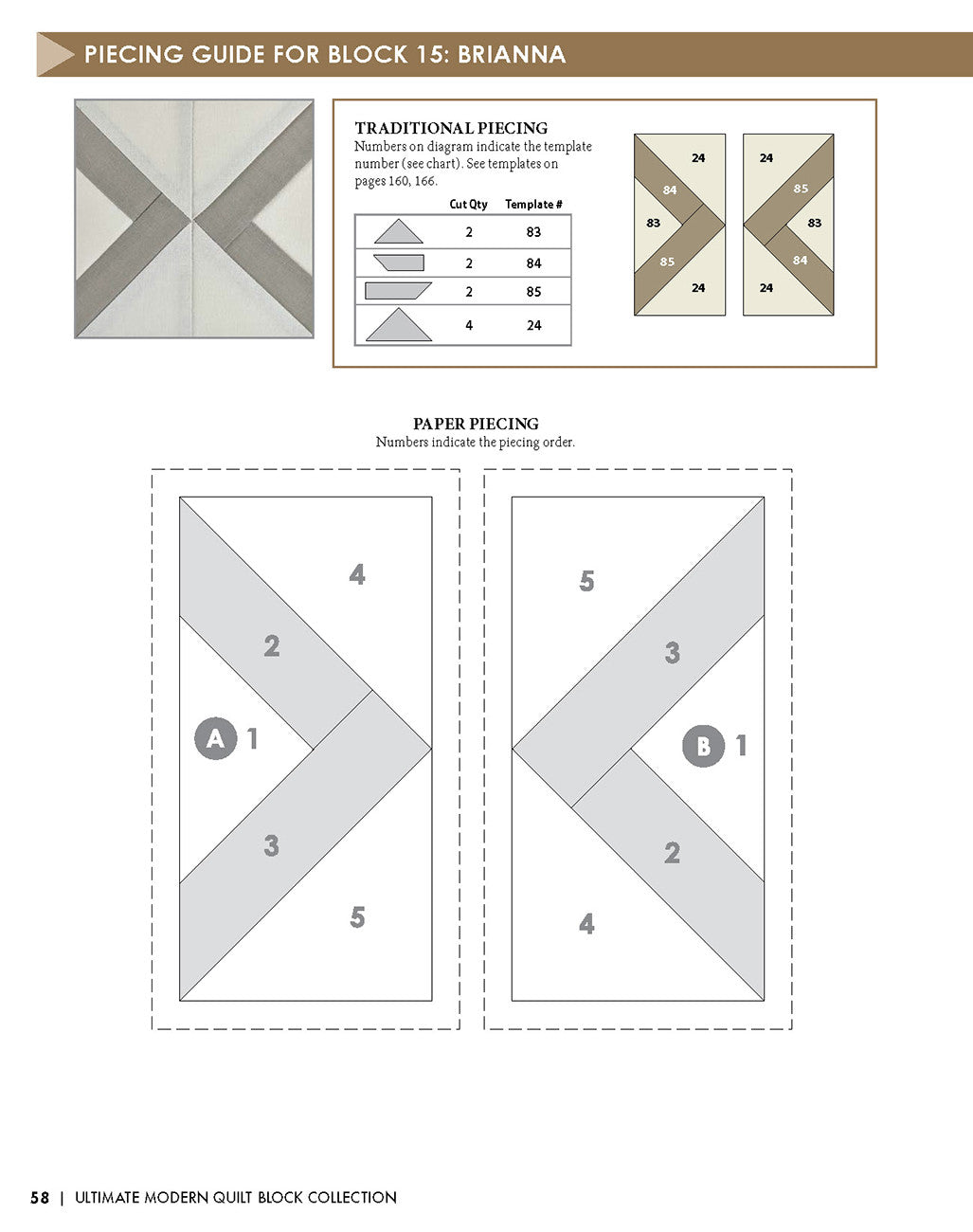 PIECING GUIDE FOR BLOCK 15: BRIANNA

TRADITIONAL PIECING
Numbers on diagram indicate the template number (see chart). See templates on pages 160, 166.

| | Cut Qty | Template # |
|---|---|---|
| | 2 | 83 |
| | 2 | 84 |
| | 2 | 85 |
| | 4 | 24 |

24
84
83
85
24

24
85
83
84
24

PAPER PIECING
Numbers indicate the piecing order.

4
2
A 1
3
5

5
3
B 1
2
4

58 | ULTIMATE MODERN QUILT BLOCK COLLECTION