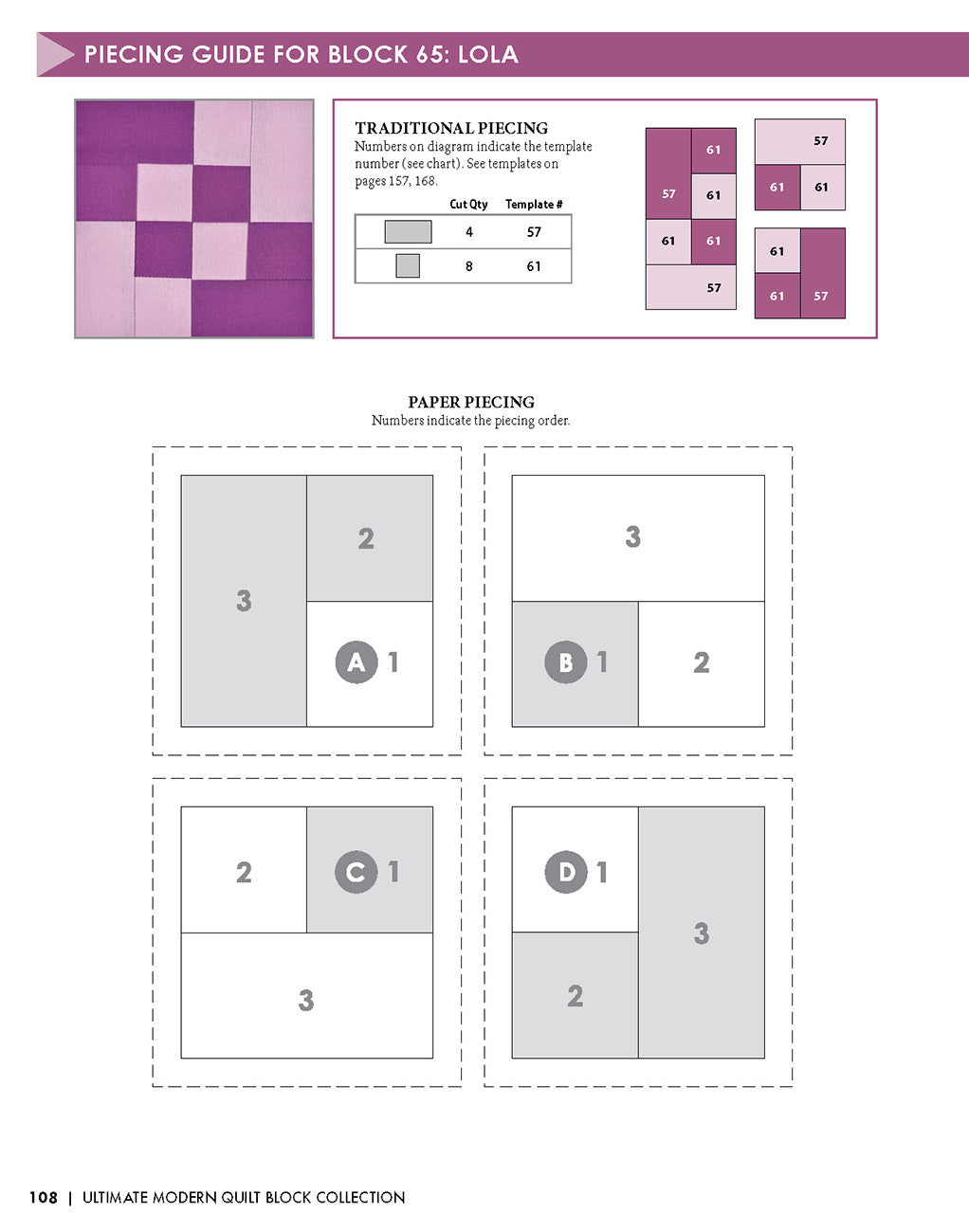 PIECING GUIDE FOR BLOCK 65: LOLA

TRADITIONAL PIECING
Numbers on diagram indicate the template number (see chart). See templates on pages 157, 168.

| | Cut Qty | Template # |
|---|---|---|
| | 4 | 57 |
| | 8 | 61 |

61
57
61
61
61
57

57
61
61

61
61
57

PAPER PIECING
Numbers indicate the piecing order.

3
2
A 1

3
B 1
2

2
C 1
3

D 1
2
3

108 | ULTIMATE MODERN QUILT BLOCK COLLECTION